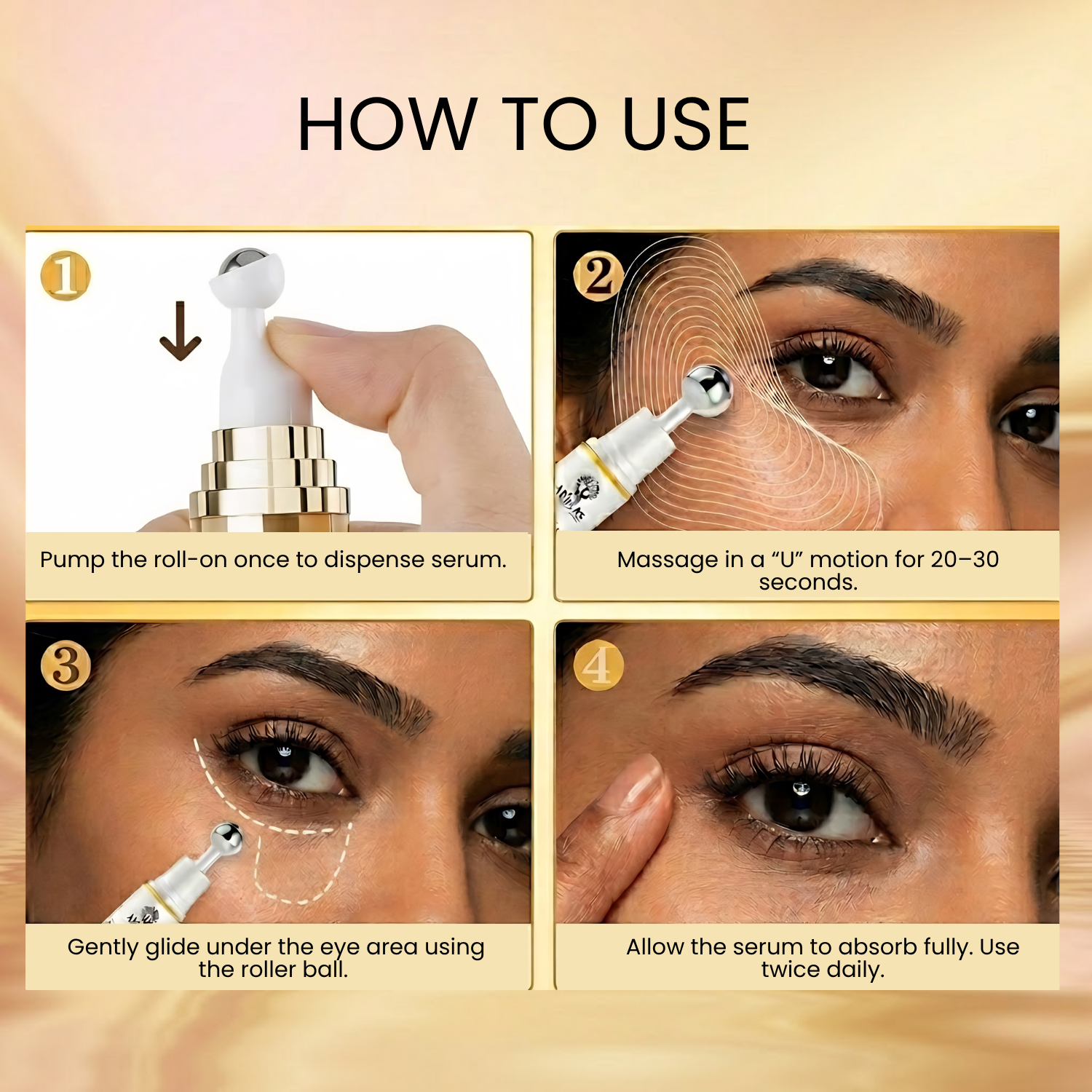 HOW TO USE

1

Pump the roll-on once to dispense serum.

2

Massage in a “U” motion for 20–30 seconds.

3

Gently glide under the eye area using the roller ball.

4

Allow the serum to absorb fully. Use twice daily.