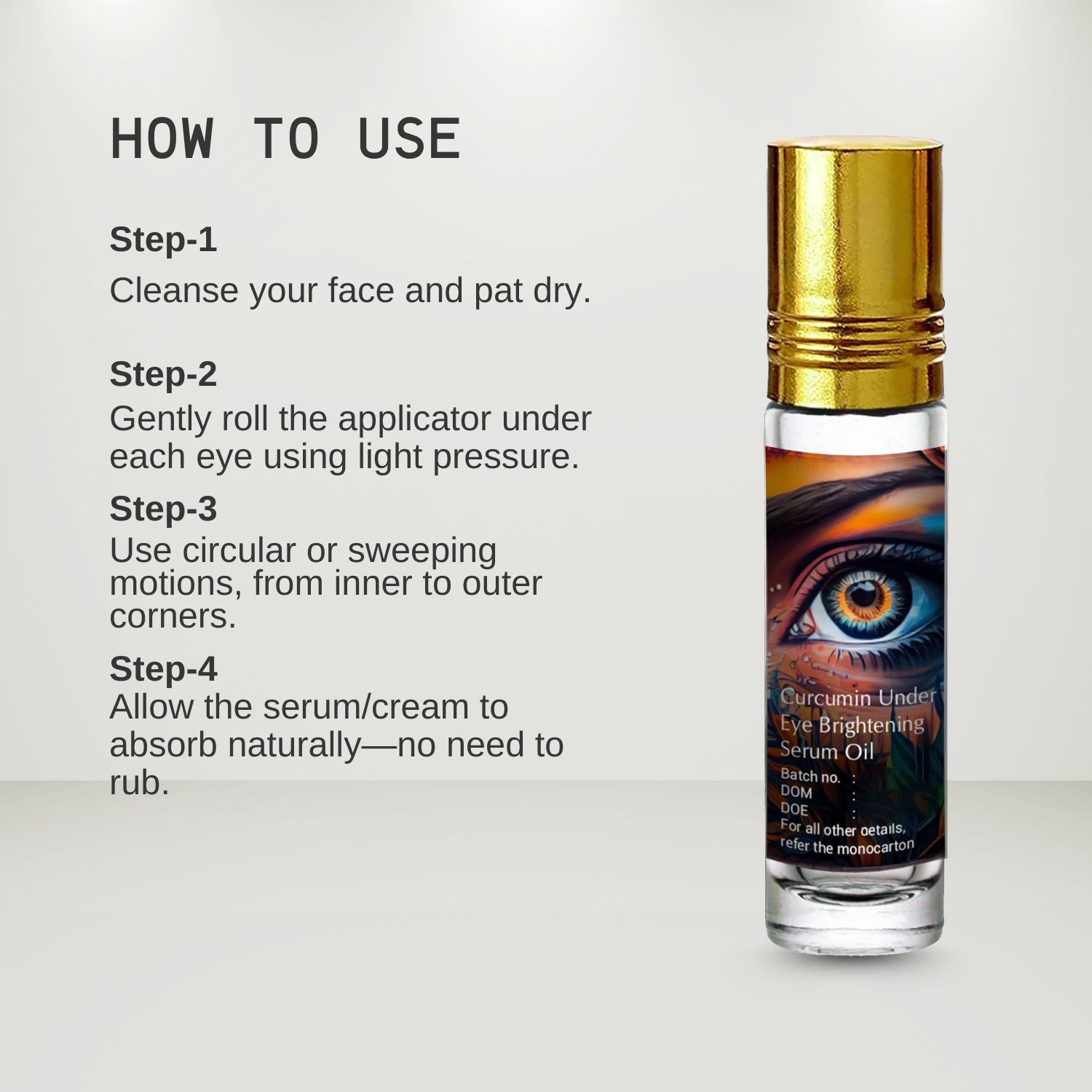 HOW TO USE

Step-1
Cleanse your face and pat dry.

Step-2
Gently roll the applicator under each eye using light pressure.

Step-3
Use circular or sweeping motions, from inner to outer corners.

Step-4
Allow the serum/cream to absorb naturally—no need to rub.

Curcumin Under Eye Brightening Serum Oil
Batch no. :
DOM :
DOE :
For all other details, refer the monocarton